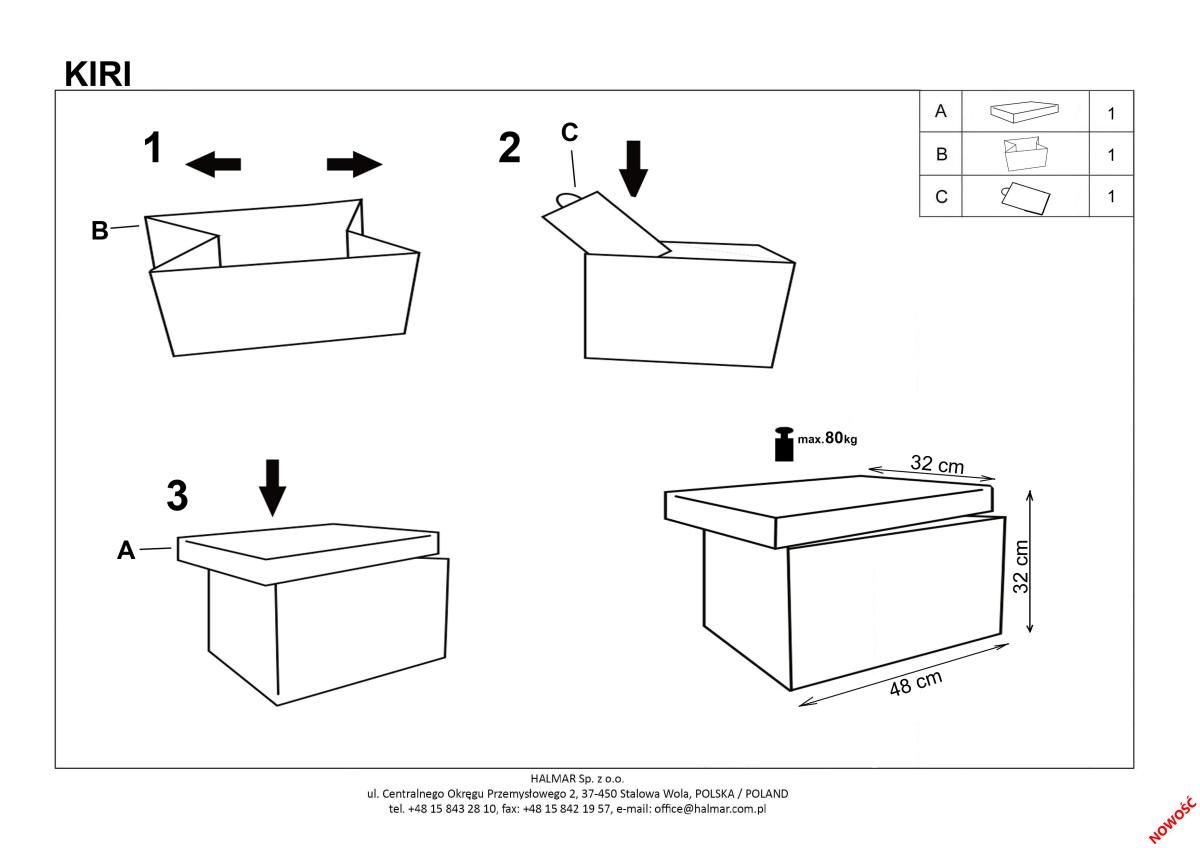 KIRI

| A | | 1 |
|---|---|---|
| B | | 1 |
| C | | 1 |

1

B

2

C

3

A

max.80kg

32 cm

32 cm

48 cm

HALMAR Sp. z o.o.
ul. Centralnego Okręgu Przemysłowego 2, 37-450 Stalowa Wola, POLSKA / POLAND
tel. +48 15 843 28 10, fax: +48 15 842 19 57, e-mail: office@halmar.com.pl

NOWOŚĆ