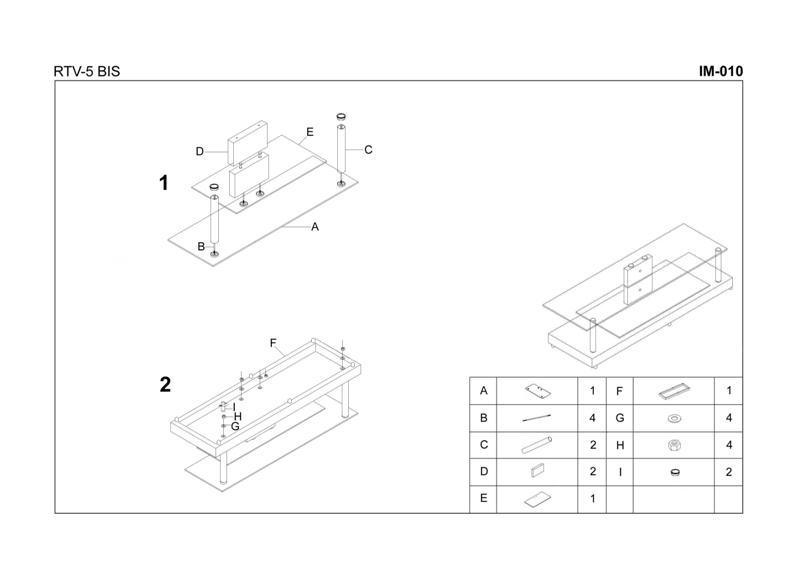 RTV-5 BIS

IM-010

1

D
E
C
A
B

2

F
I
H
G

| A | | 1 | F | | 1 |
|---|---|---|---|---|---|
| B | | 4 | G | | 4 |
| C | | 2 | H | | 4 |
| D | | 2 | I | | 2 |
| E | | 1 | | | |