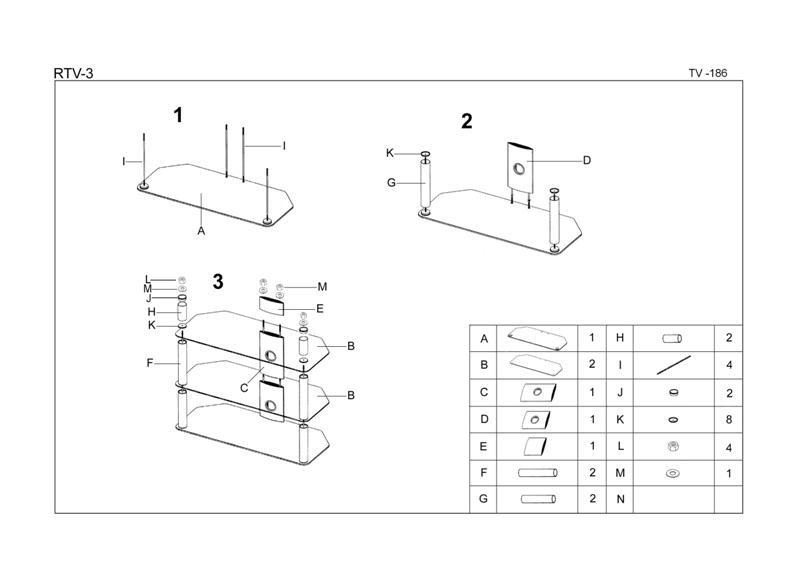 RTV-3

TV -186

1

I

I

A

2

K

G

D

3

L

M

J

H

K

F

M

E

B

C

B

| A | | 1 | H | | 2 |
|---|---|---|---|---|---|
| B | | 2 | I | | 4 |
| C | | 1 | J | | 2 |
| D | | 1 | K | | 8 |
| E | | 1 | L | | 4 |
| F | | 2 | M | | 1 |
| G | | 2 | N | | |