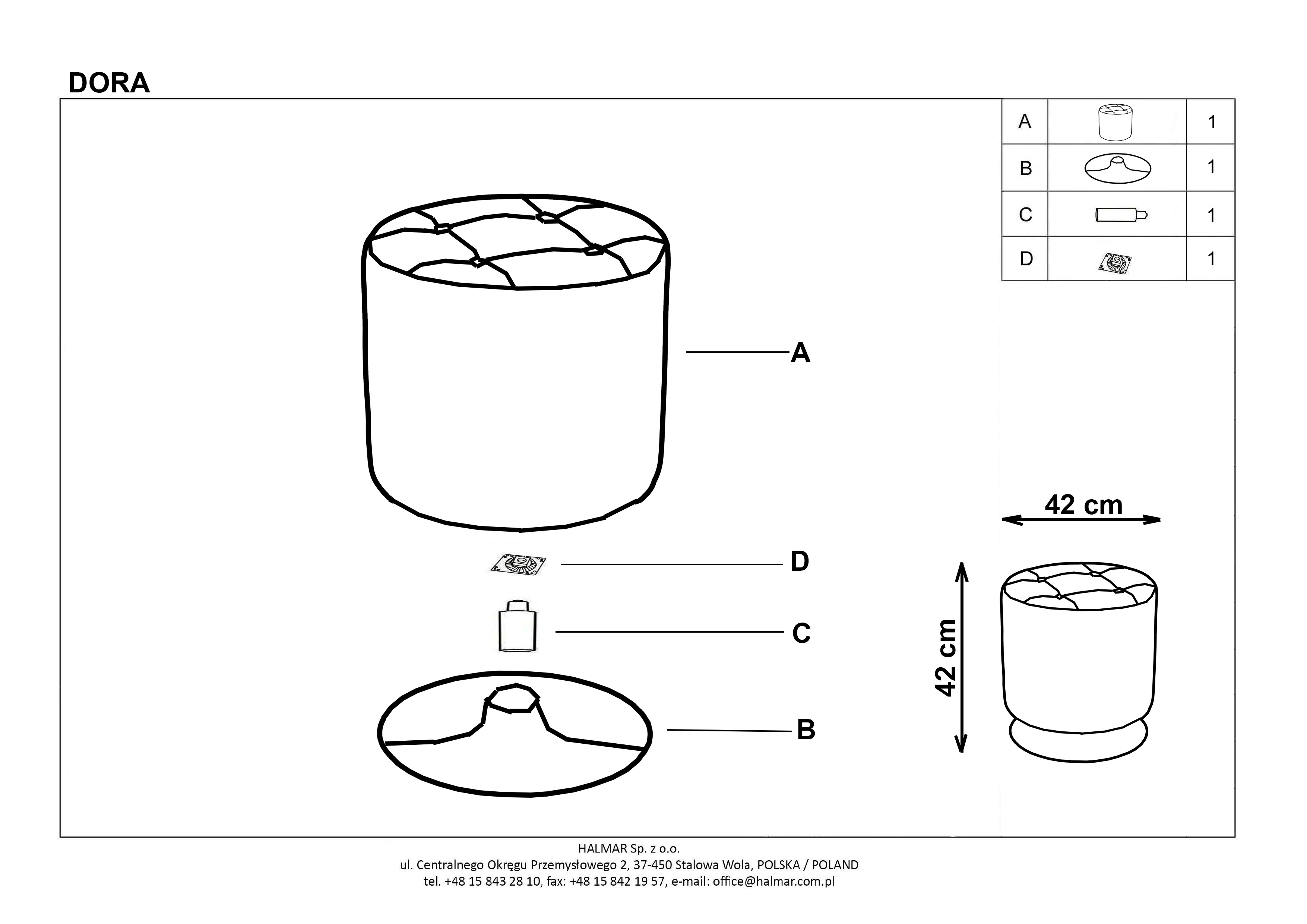 DORA

| A | | 1 |
|---|---|---|
| B | | 1 |
| C | | 1 |
| D | | 1 |

A

D

C

B

42 cm

42 cm

HALMAR Sp. z o.o.
ul. Centralnego Okręgu Przemysłowego 2, 37-450 Stalowa Wola, POLSKA / POLAND
tel. +48 15 843 28 10, fax: +48 15 842 19 57, e-mail: office@halmar.com.pl