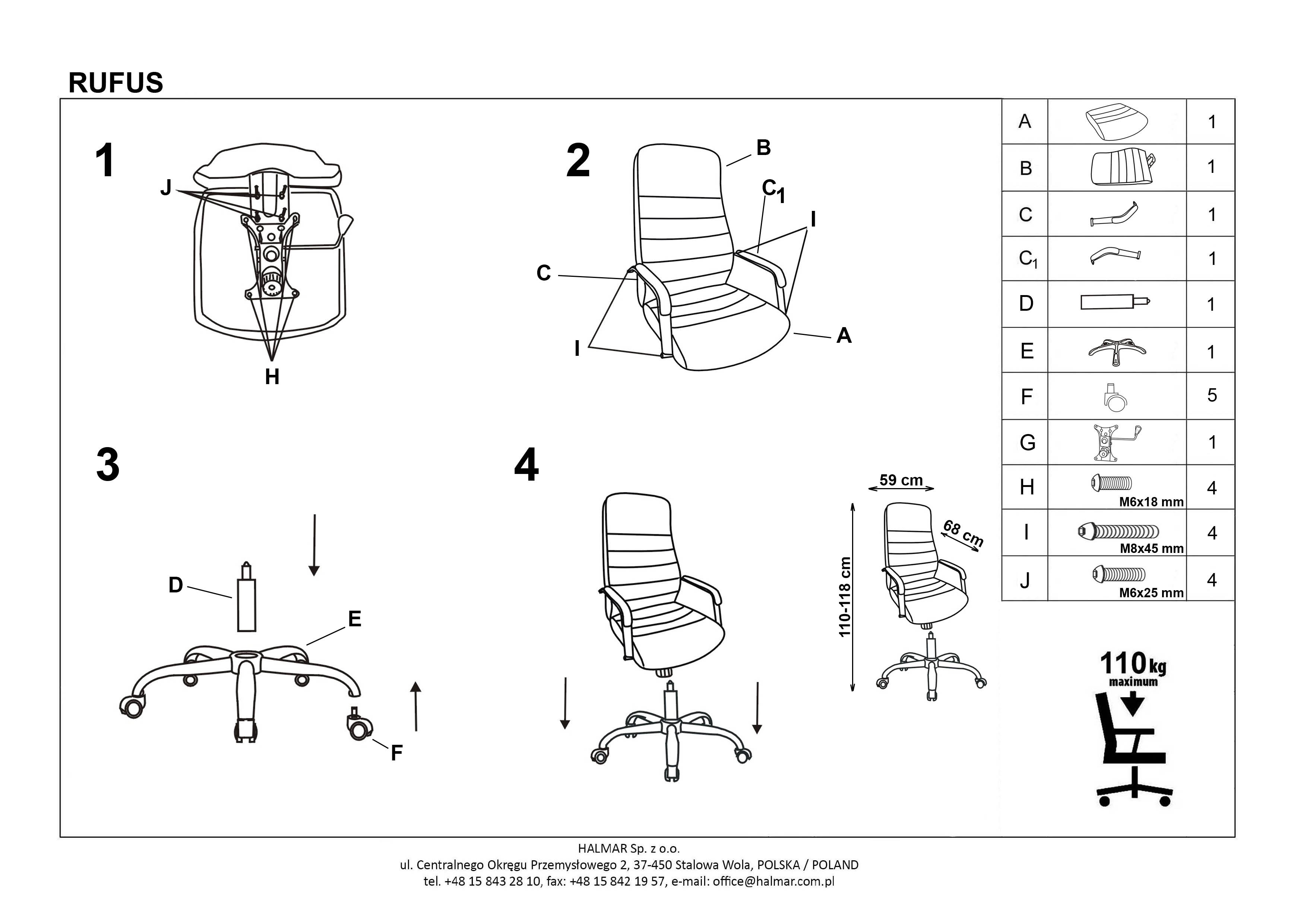 RUFUS

1

J

H

2

B

$C_1$

I

C

I

A

3

D

E

F

4

59 cm

68 cm

110-118 cm

| A | | 1 |
|---|---|---|
| B | | 1 |
| C | | 1 |
| $C_1$ | | 1 |
| D | | 1 |
| E | | 1 |
| F | | 5 |
| G | | 1 |
| H | M6x18 mm | 4 |
| I | M8x45 mm | 4 |
| J | M6x25 mm | 4 |

110 kg
maximum

HALMAR Sp. z o.o.
ul. Centralnego Okręgu Przemysłowego 2, 37-450 Stalowa Wola, POLSKA / POLAND
tel. +48 15 843 28 10, fax: +48 15 842 19 57, e-mail: office@halmar.com.pl