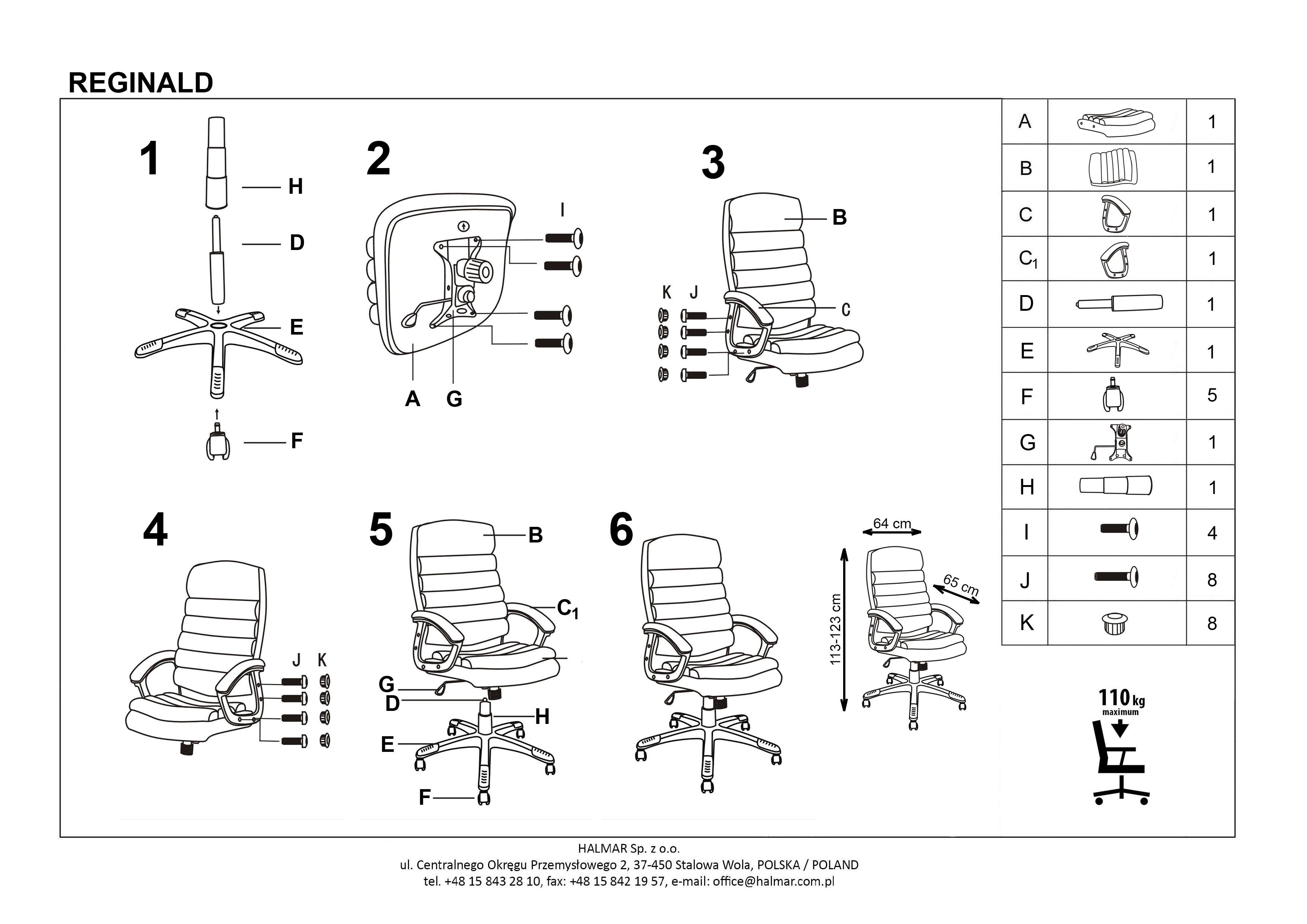 REGINALD

1

H

D

E

F

2

I

A G

3

B

K J

C

4

J K

5

B

$C_1$

G

D

H

E

F

6

64 cm

65 cm

113-123 cm

| A | | 1 |
|---|---|---|
| B | | 1 |
| C | | 1 |
| $C_1$ | | 1 |
| D | | 1 |
| E | | 1 |
| F | | 5 |
| G | | 1 |
| H | | 1 |
| I | | 4 |
| J | | 8 |
| K | | 8 |

110 kg maximum

HALMAR Sp. z o.o.
ul. Centralnego Okręgu Przemysłowego 2, 37-450 Stalowa Wola, POLSKA / POLAND
tel. +48 15 843 28 10, fax: +48 15 842 19 57, e-mail: office@halmar.com.pl