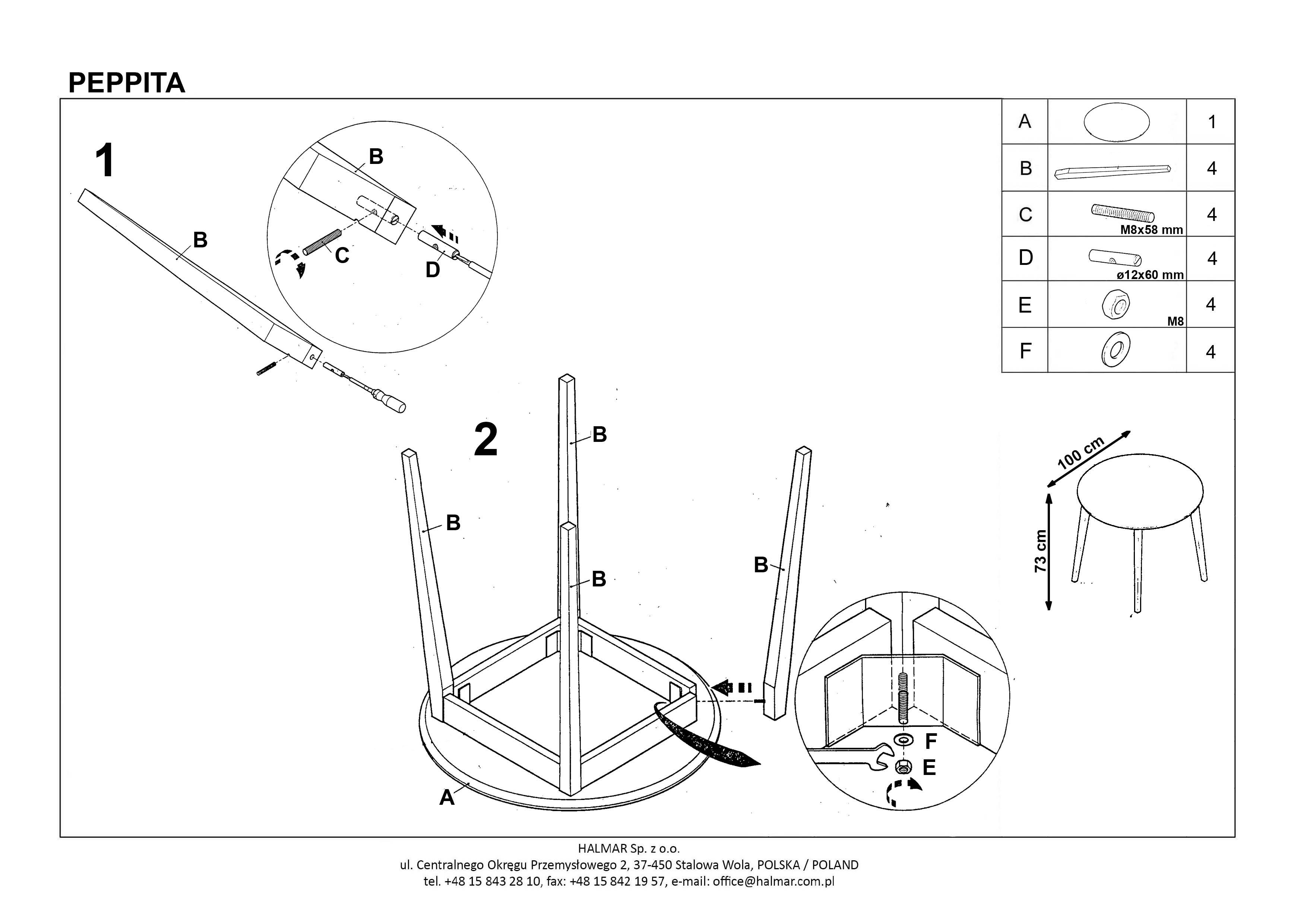 PEPPITA

1

B

B

C

D

| A | | 1 |
|---|---|---|
| B | | 4 |
| C | M8x58 mm | 4 |
| D | ø12x60 mm | 4 |
| E | M8 | 4 |
| F | | 4 |

2

B

B

B

B

A

F

E

100 cm

73 cm

HALMAR Sp. z o.o.
ul. Centralnego Okręgu Przemysłowego 2, 37-450 Stalowa Wola, POLSKA / POLAND
tel. +48 15 843 28 10, fax: +48 15 842 19 57, e-mail: office@halmar.com.pl