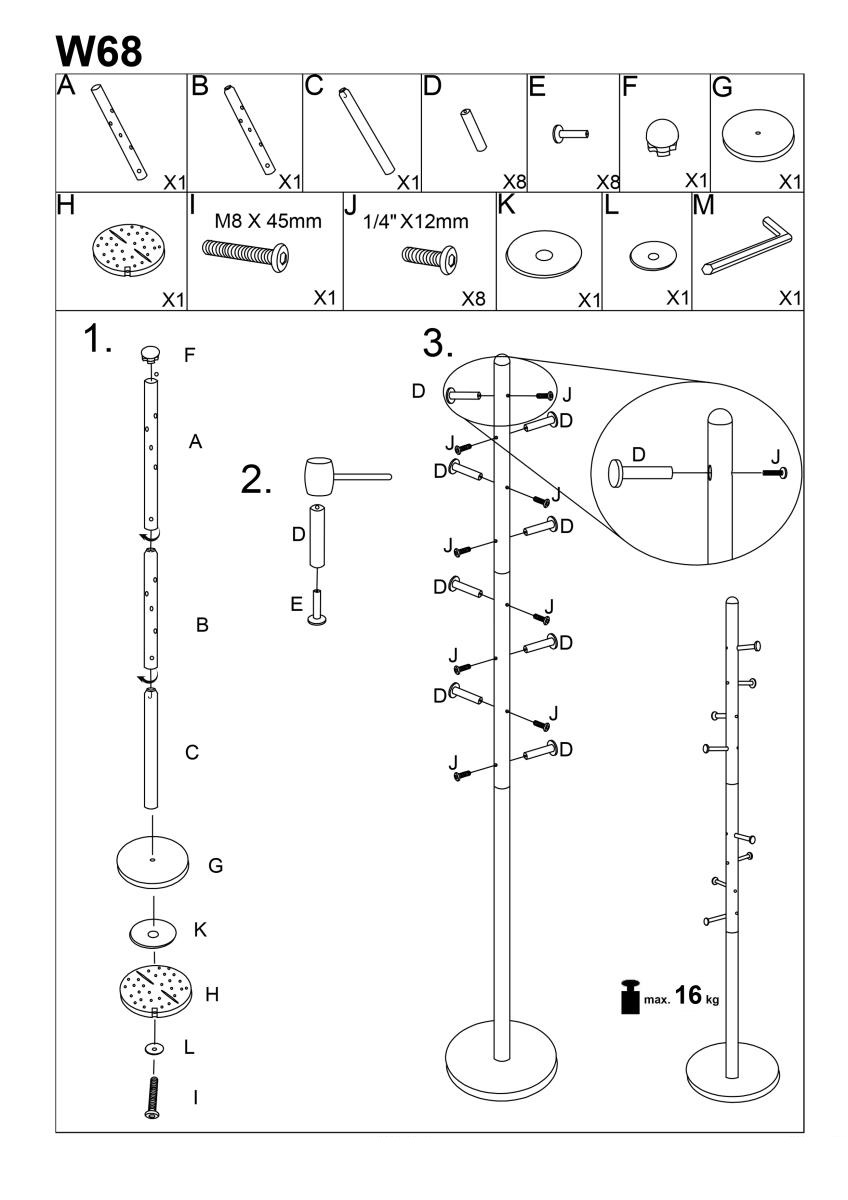 W68

| A X1 | B X1 | C X1 | D X8 | E X8 | F X1 | G X1 |
|---|---|---|---|---|---|---|

| H X1 | I M8 X 45mm X1 | J 1/4" X12mm X8 | K X1 | L X1 | M X1 |
|---|---|---|---|---|---|

1.
F
A
B
C
G
K
H
L
I

2.
D
E

3.
D J
D
J
D
J
J
D
D
J
J
D
D
J
J
D

D J

max. 16 kg