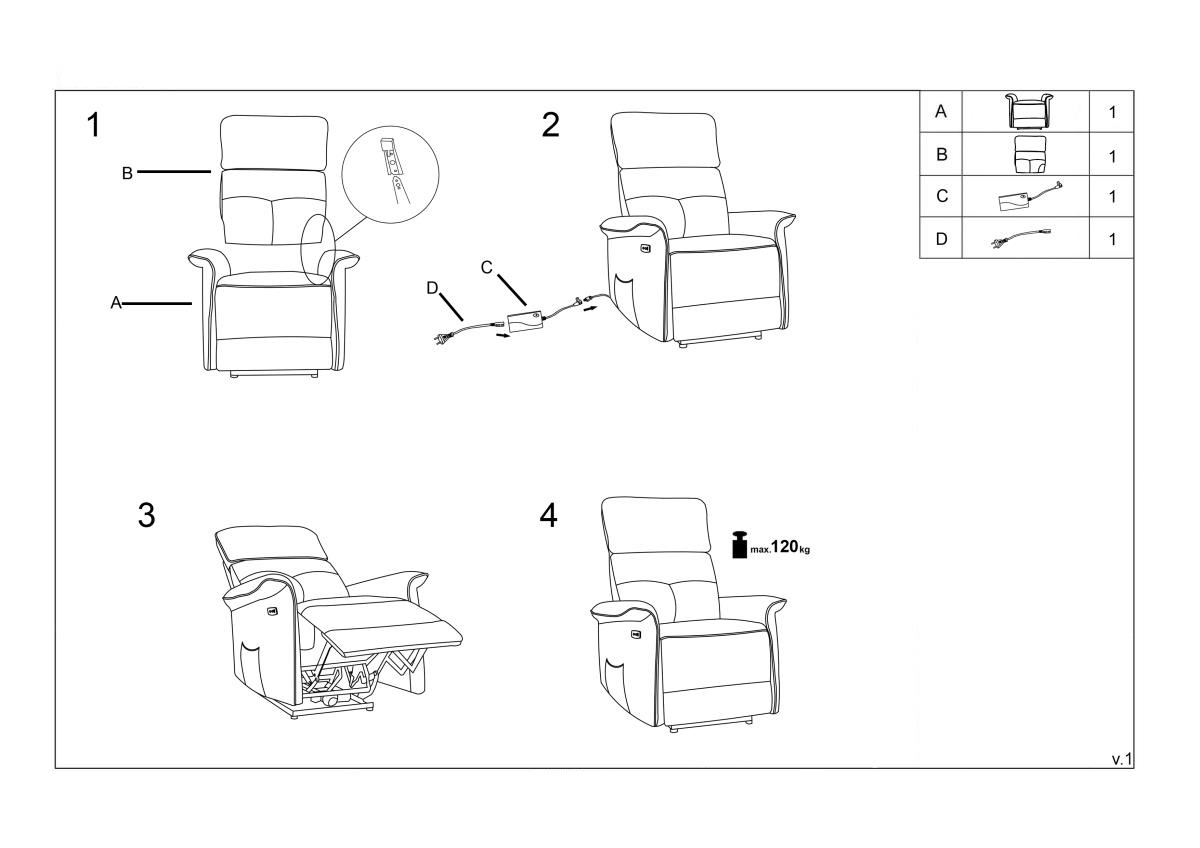 1

B

A

2

D

C

3

4

max.120kg

| A | | 1 |
|---|---|---|
| B | | 1 |
| C | | 1 |
| D | | 1 |

v.1