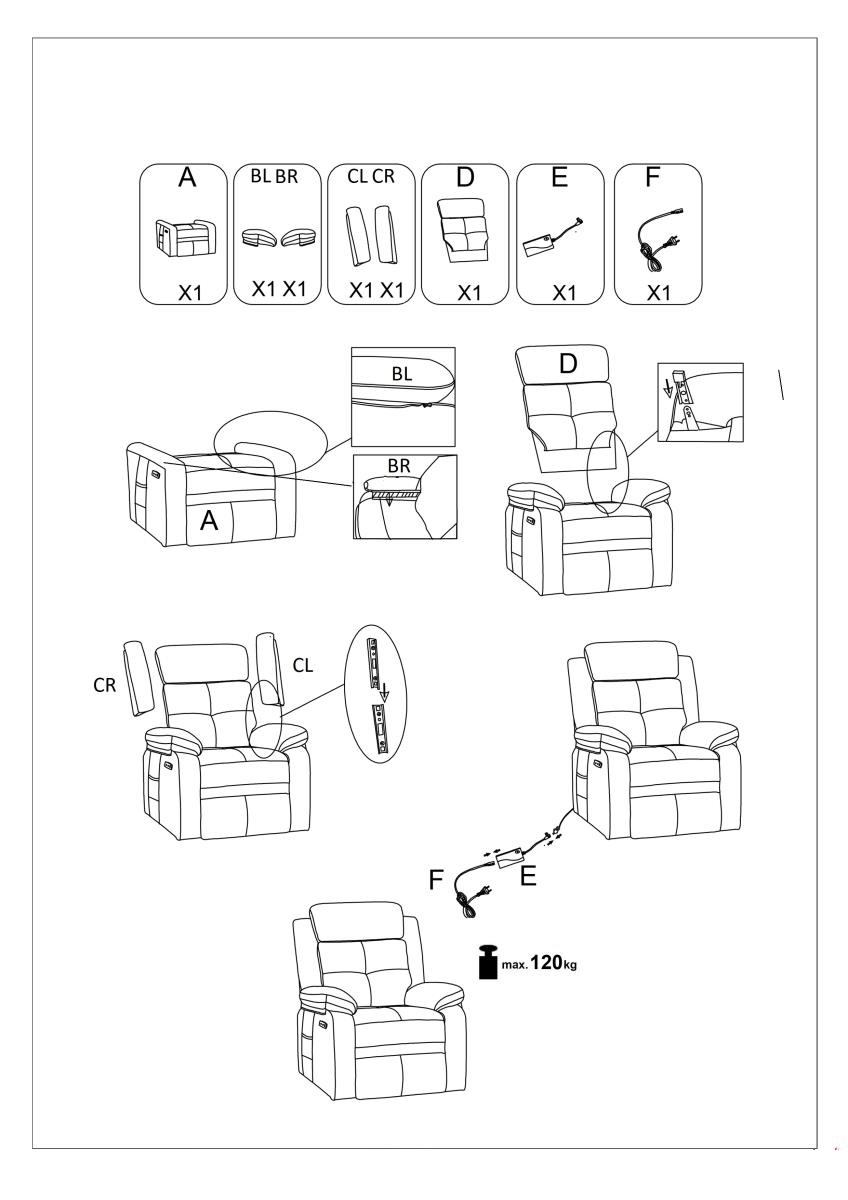 A
X1

BL BR
X1 X1

CL CR
X1 X1

D
X1

E
X1

F
X1

BL
BR
A

D

CR
CL

F
E

max. 120 kg