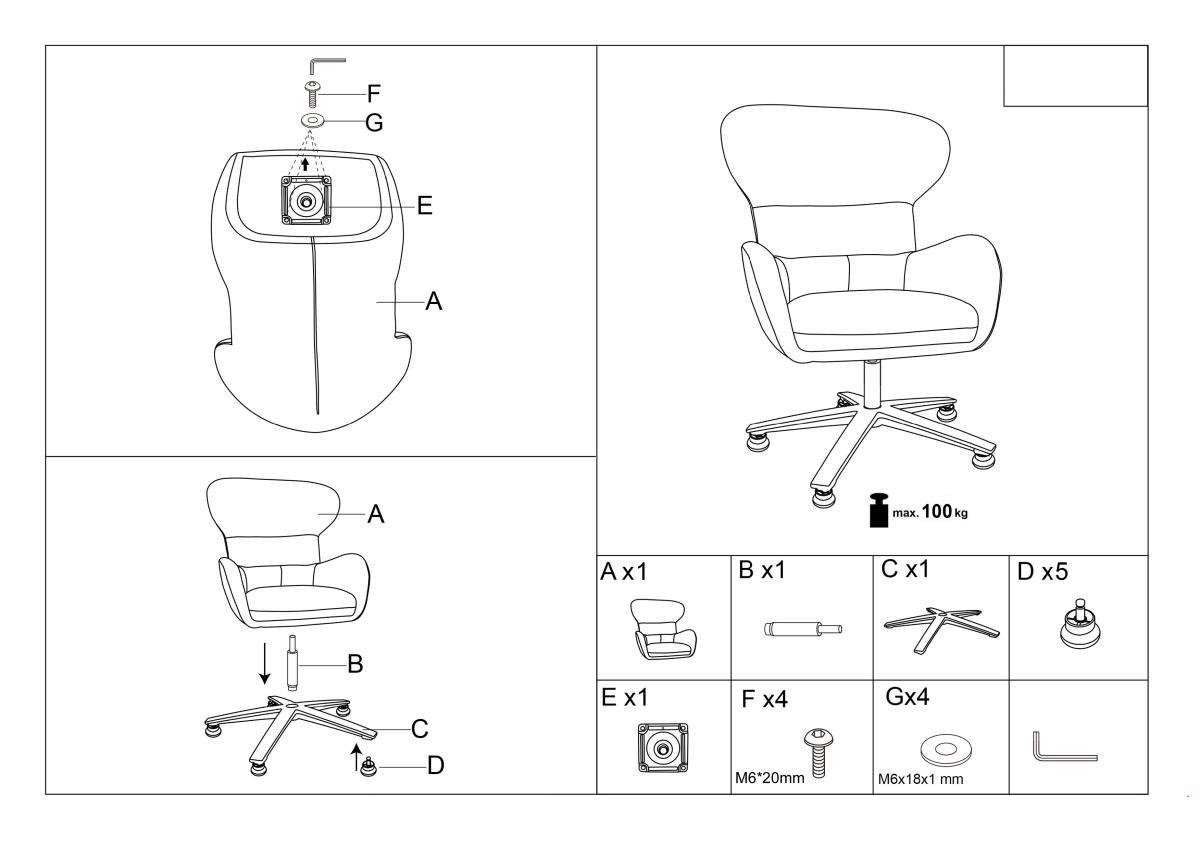 F
G
E
A

A
B
C
D

max. 100 kg

| A x1 | B x1 | C x1 | D x5 |
|---|---|---|---|
| E x1 | F x4 M6*20mm | Gx4 M6x18x1 mm | |