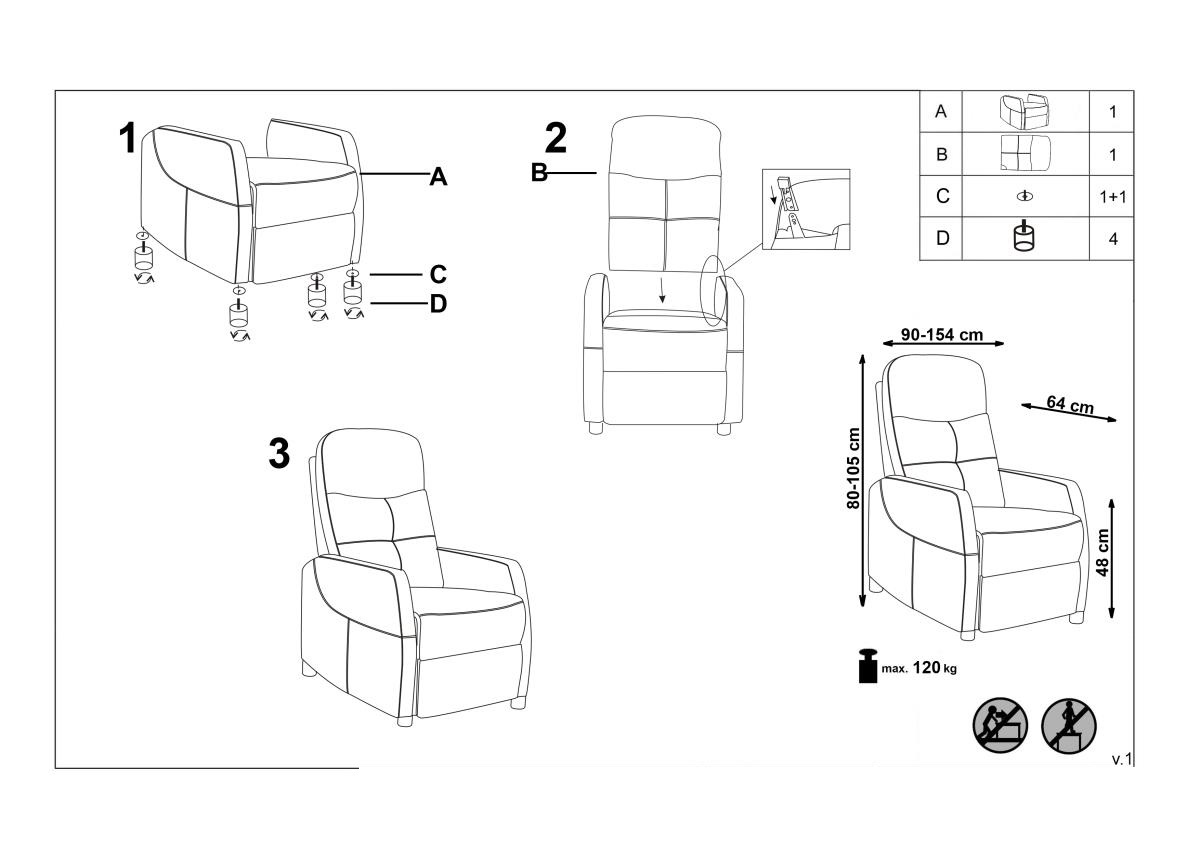 1

A

C

D

2

B

3

| A | | 1 |
|---|---|---|
| B | | 1 |
| C | | 1+1 |
| D | | 4 |

90-154 cm

64 cm

80-105 cm

48 cm

max. 120 kg

v.1