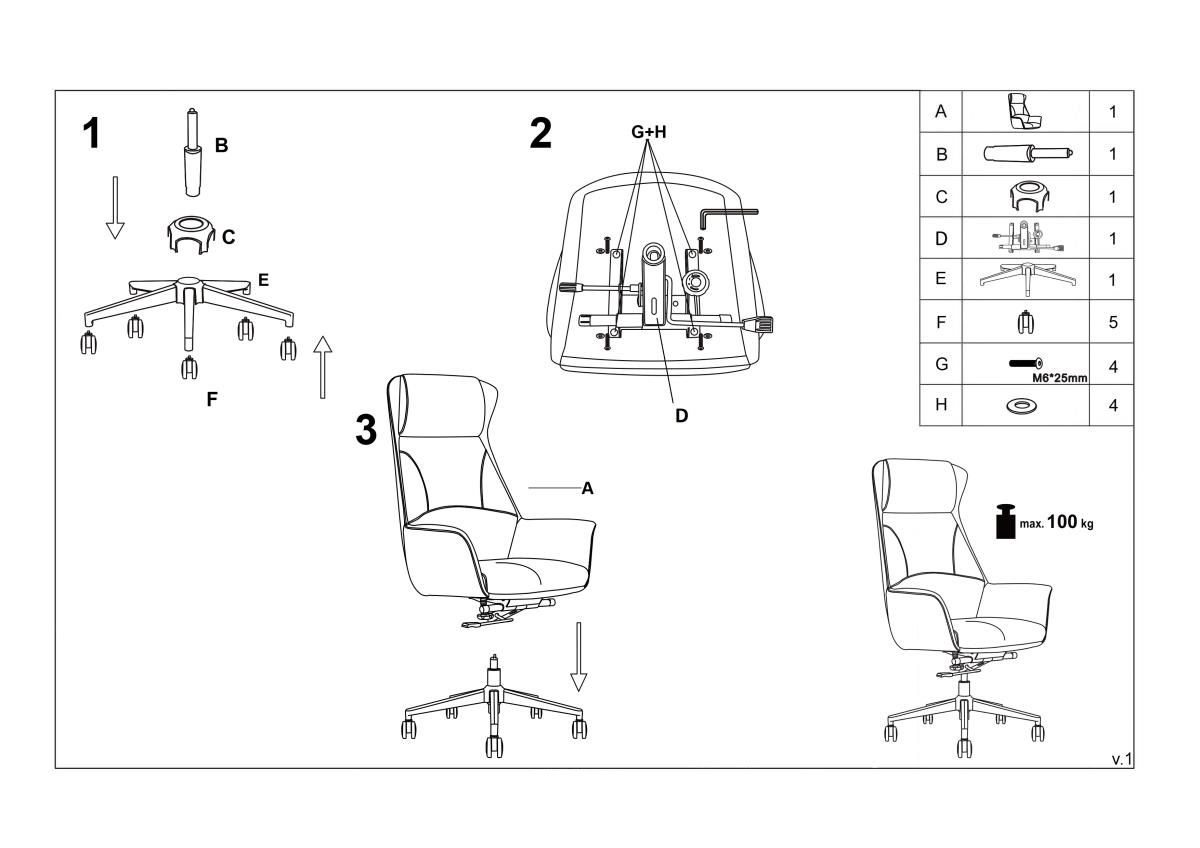 1

B

C

E

F

2

G+H

D

3

A

| A | | 1 |
|---|---|---|
| B | | 1 |
| C | | 1 |
| D | | 1 |
| E | | 1 |
| F | | 5 |
| G | M6*25mm | 4 |
| H | | 4 |

max. 100 kg

v.1