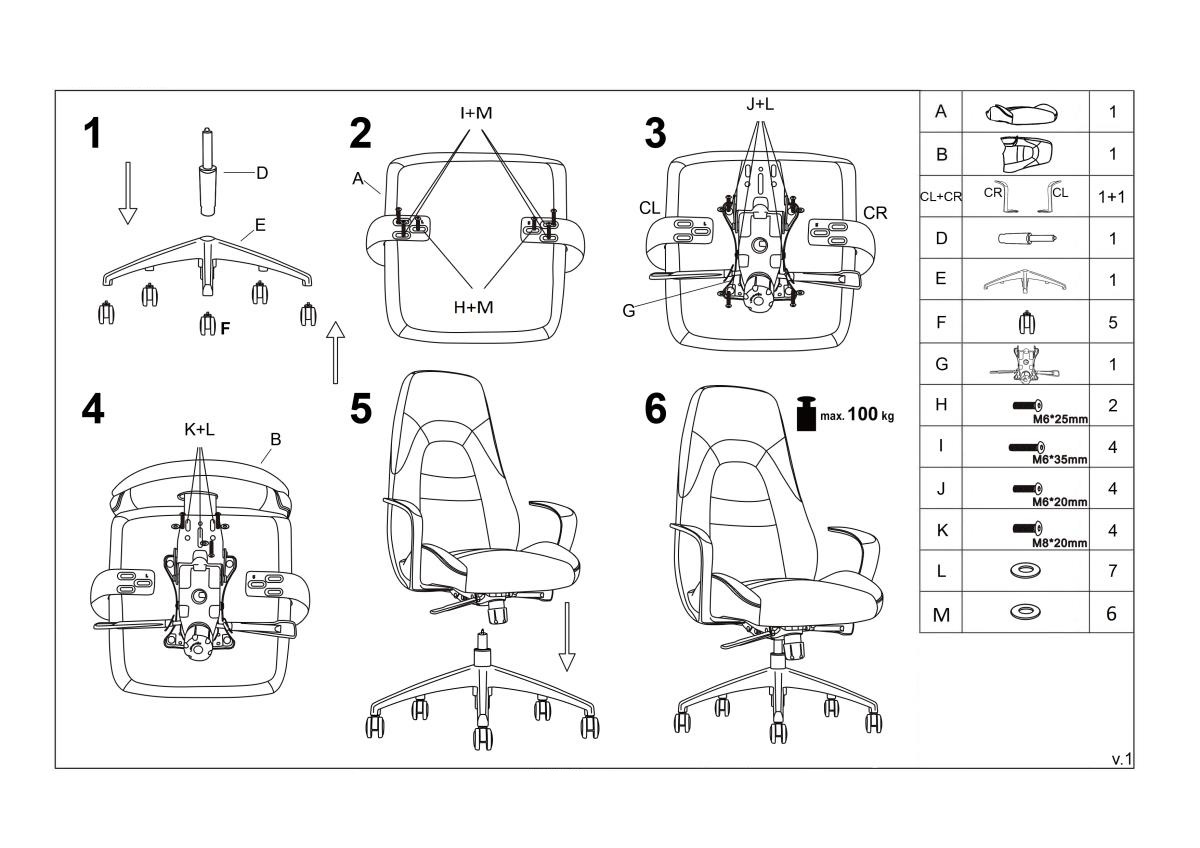 1

D

E

F

2

I+M

A

H+M

3

J+L

CL

CR

G

4

K+L

B

5

6

max. 100 kg

| A | | 1 |
|---|---|---|
| B | | 1 |
| CL+CR | CR CL | 1+1 |
| D | | 1 |
| E | | 1 |
| F | | 5 |
| G | | 1 |
| H | M6*25mm | 2 |
| I | M6*35mm | 4 |
| J | M6*20mm | 4 |
| K | M8*20mm | 4 |
| L | | 7 |
| M | | 6 |

v.1