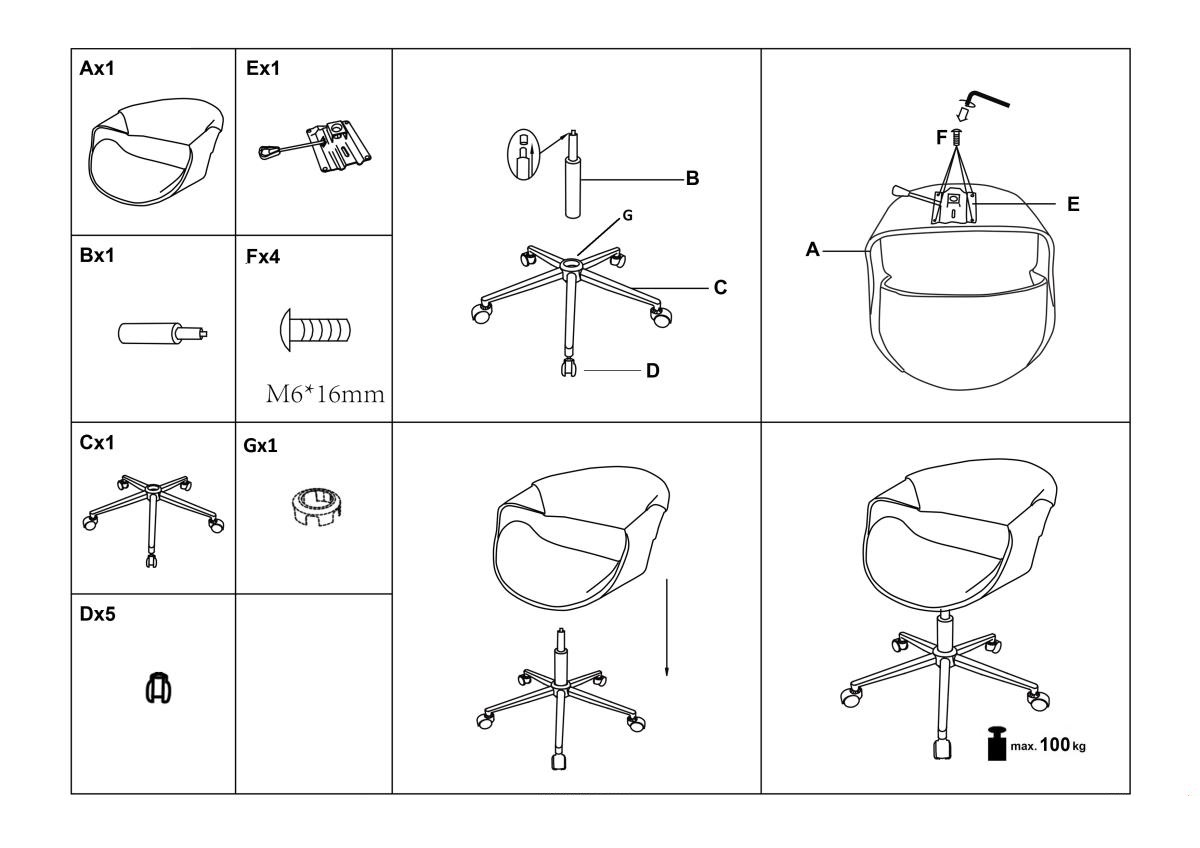 Ax1

Ex1

Bx1

Fx4

M6*16mm

Cx1

Gx1

Dx5

B

G

C

D

F

E

A

max. 100 kg