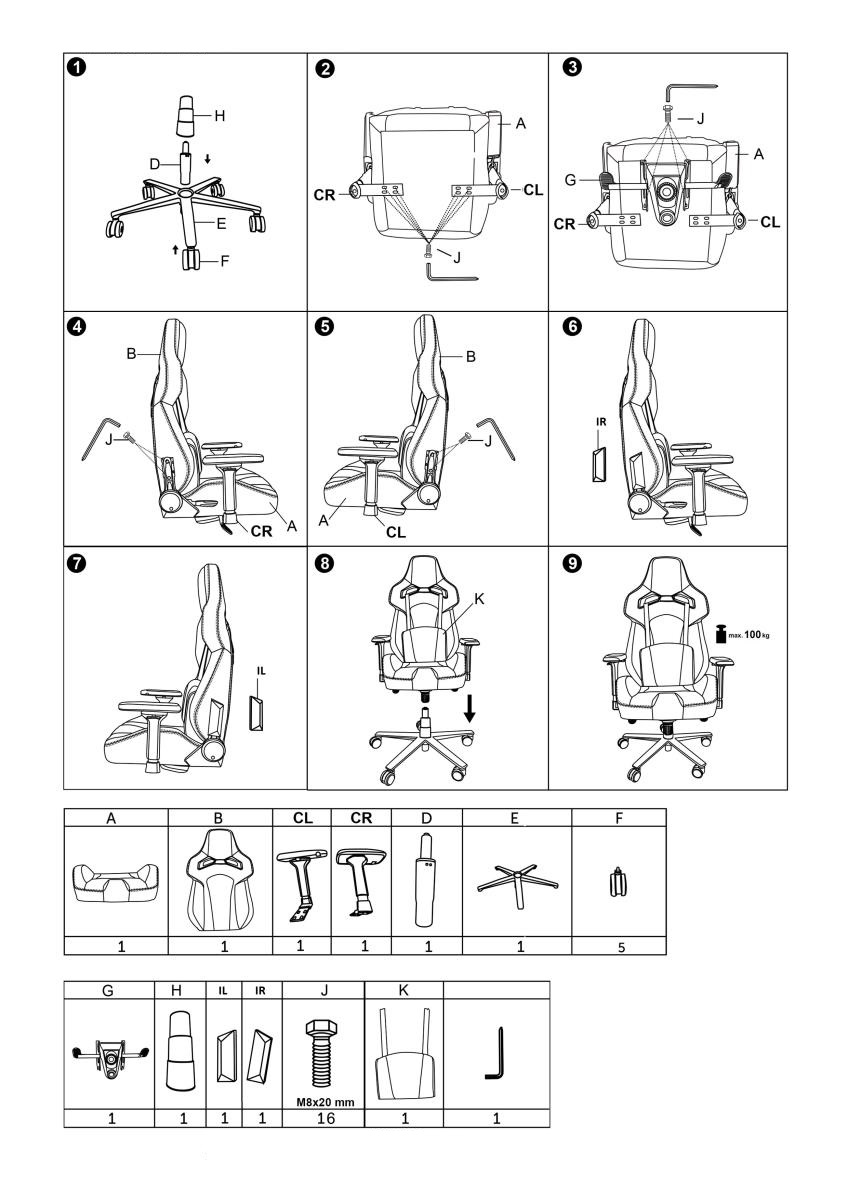 1
H
D
E
F

2
A
CR
CL
J

3
J
A
G
CR
CL

4
B
J
CR
A

5
B
J
A
CL

6
IR

7
IL

8
K

9
max. 100 kg

| A | B | CL | CR | D | E | F |
|---|---|---|---|---|---|---|
| | | | | | | |
| 1 | 1 | 1 | 1 | 1 | 1 | 5 |

| G | H | IL | IR | J | K | |
|---|---|---|---|---|---|---|
| | | | | M8x20 mm | | |
| 1 | 1 | 1 | 1 | 16 | 1 | 1 |