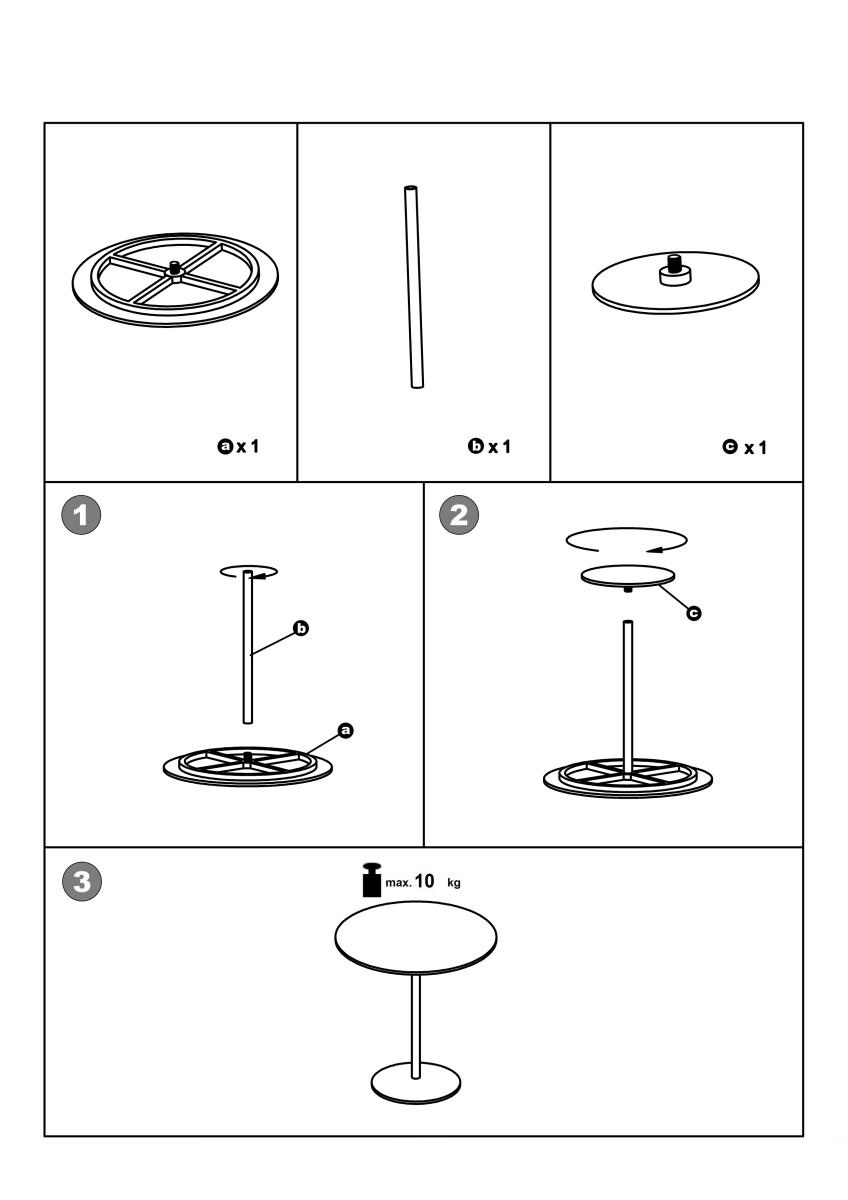 a x 1

b x 1

c x 1

1

b

a

2

c

3

max. 10 kg