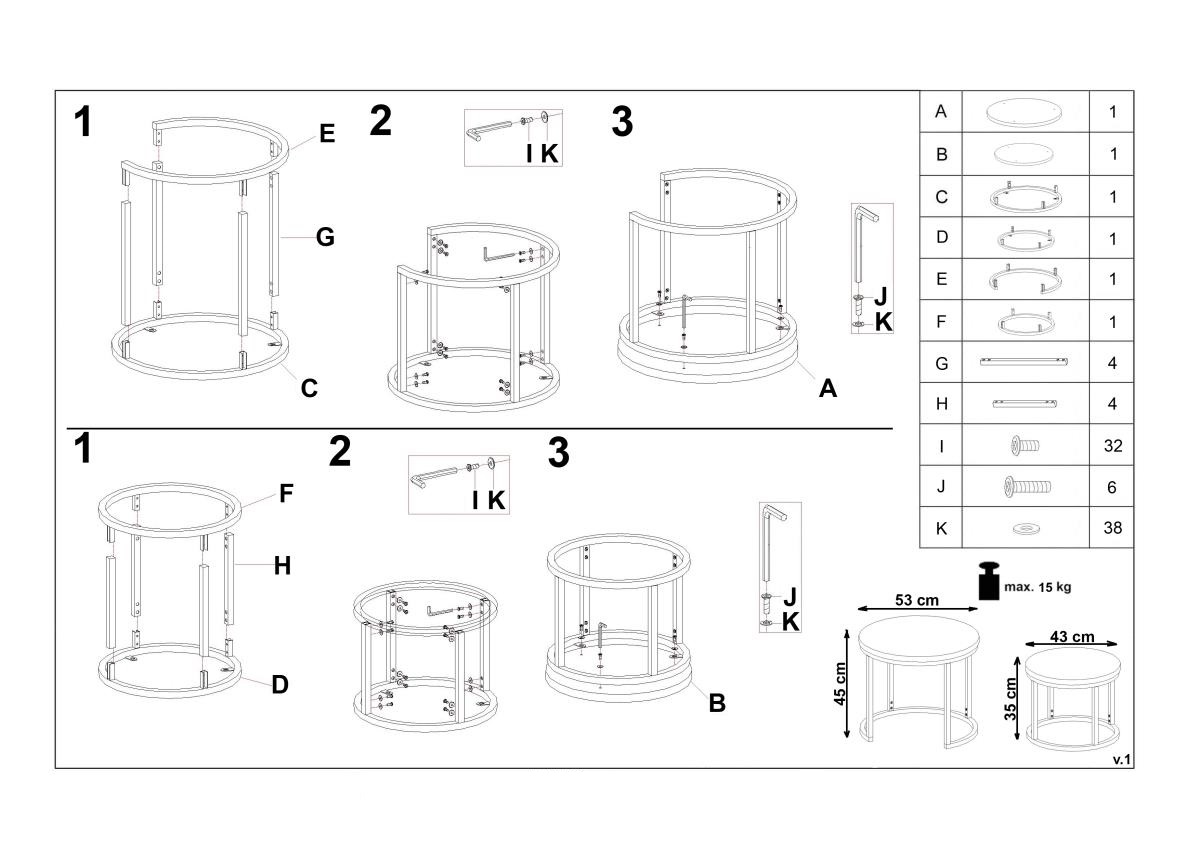 1

E

G

C

2

I K

3

J
K

A

1

F

H

D

2

I K

3

J
K

B

| A | | 1 |
|---|---|---|
| B | | 1 |
| C | | 1 |
| D | | 1 |
| E | | 1 |
| F | | 1 |
| G | | 4 |
| H | | 4 |
| I | | 32 |
| J | | 6 |
| K | | 38 |

max. 15 kg

53 cm

45 cm

43 cm

35 cm

v.1