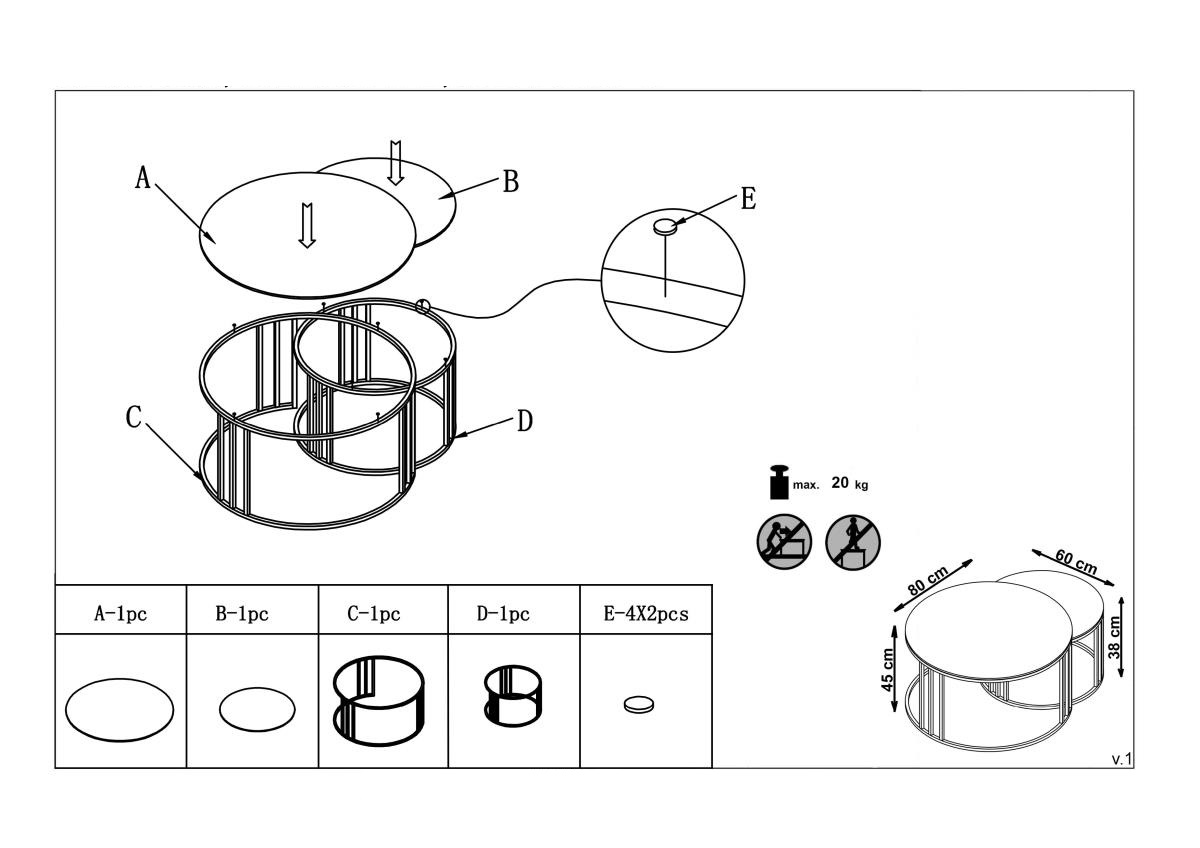 A

B

E

C

D

max. 20 kg

| A-1pc | B-1pc | C-1pc | D-1pc | E-4X2pcs |
|---|---|---|---|---|
| | | | | |

80 cm

60 cm

45 cm

38 cm

v.1