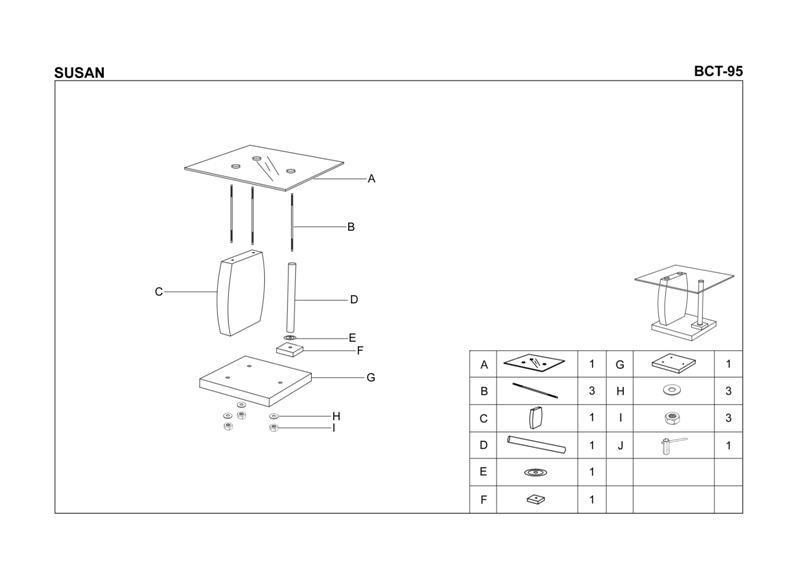 SUSAN

BCT-95

A

B

C

D

E

F

G

H

I

| A | | 1 | G | | 1 |
|---|---|---|---|---|---|
| B | | 3 | H | | 3 |
| C | | 1 | I | | 3 |
| D | | 1 | J | | 1 |
| E | | 1 | | | |
| F | | 1 | | | |