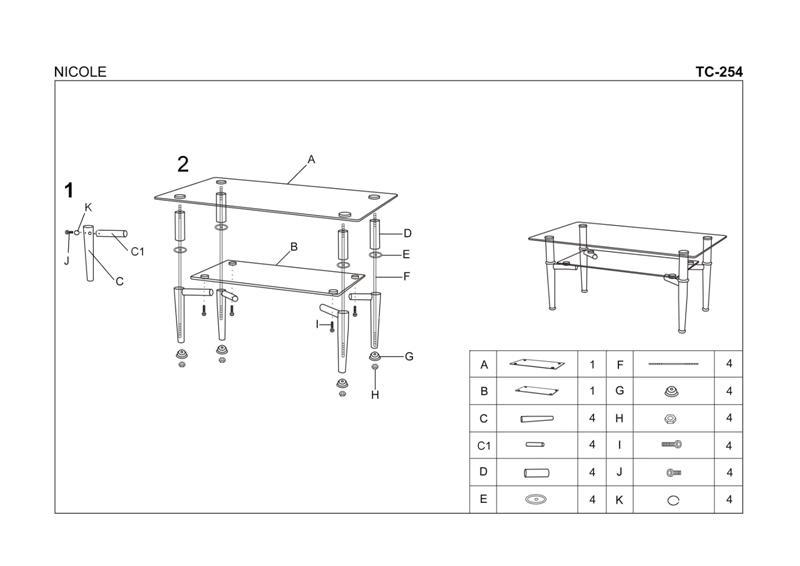 NICOLE

TC-254

1

K

J

C1

C

2

A

B

D

E

F

I

G

H

| A | | 1 | F | | 4 |
|---|---|---|---|---|---|
| B | | 1 | G | | 4 |
| C | | 4 | H | | 4 |
| C1 | | 4 | I | | 4 |
| D | | 4 | J | | 4 |
| E | | 4 | K | | 4 |