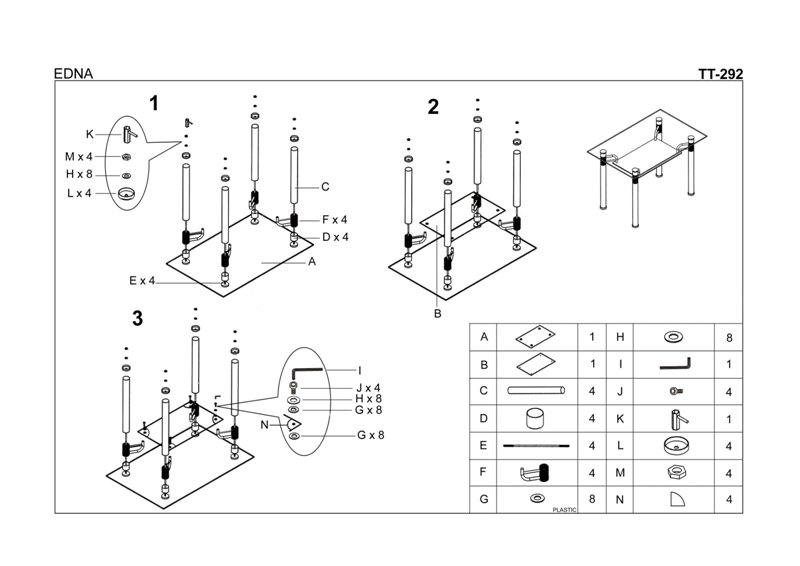 EDNA

TT-292

1

K

M x 4

H x 8

L x 4

C

F x 4

D x 4

A

E x 4

2

B

3

I

J x 4

H x 8

G x 8

N

G x 8

| A | | 1 | H | | 8 |
|---|---|---|---|---|---|
| B | | 1 | I | | 1 |
| C | | 4 | J | | 4 |
| D | | 4 | K | | 1 |
| E | | 4 | L | | 4 |
| F | | 4 | M | | 4 |
| G | PLASTIC | 8 | N | | 4 |