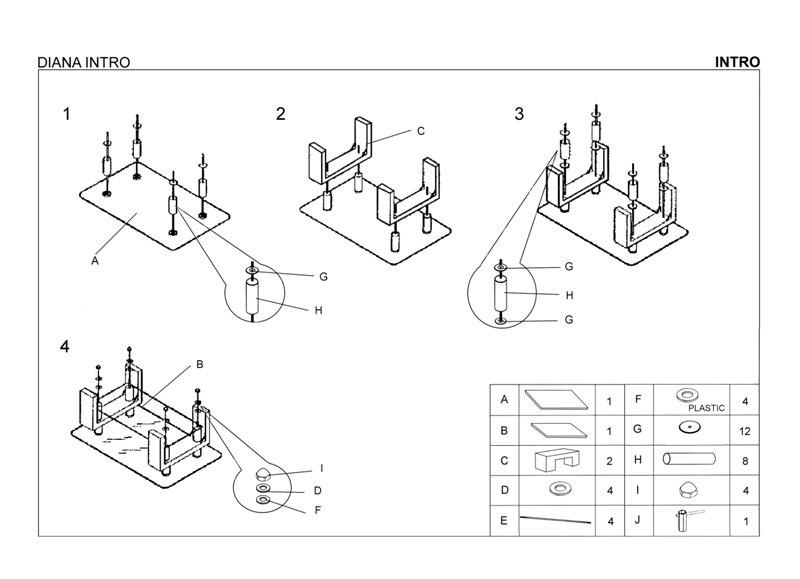 DIANA INTRO

INTRO

1

A

G

H

2

C

3

G

H

G

4

B

I

D

F

| A | | 1 | F | PLASTIC | 4 |
|---|---|---|---|---|---|
| B | | 1 | G | | 12 |
| C | | 2 | H | | 8 |
| D | | 4 | I | | 4 |
| E | | 4 | J | | 1 |