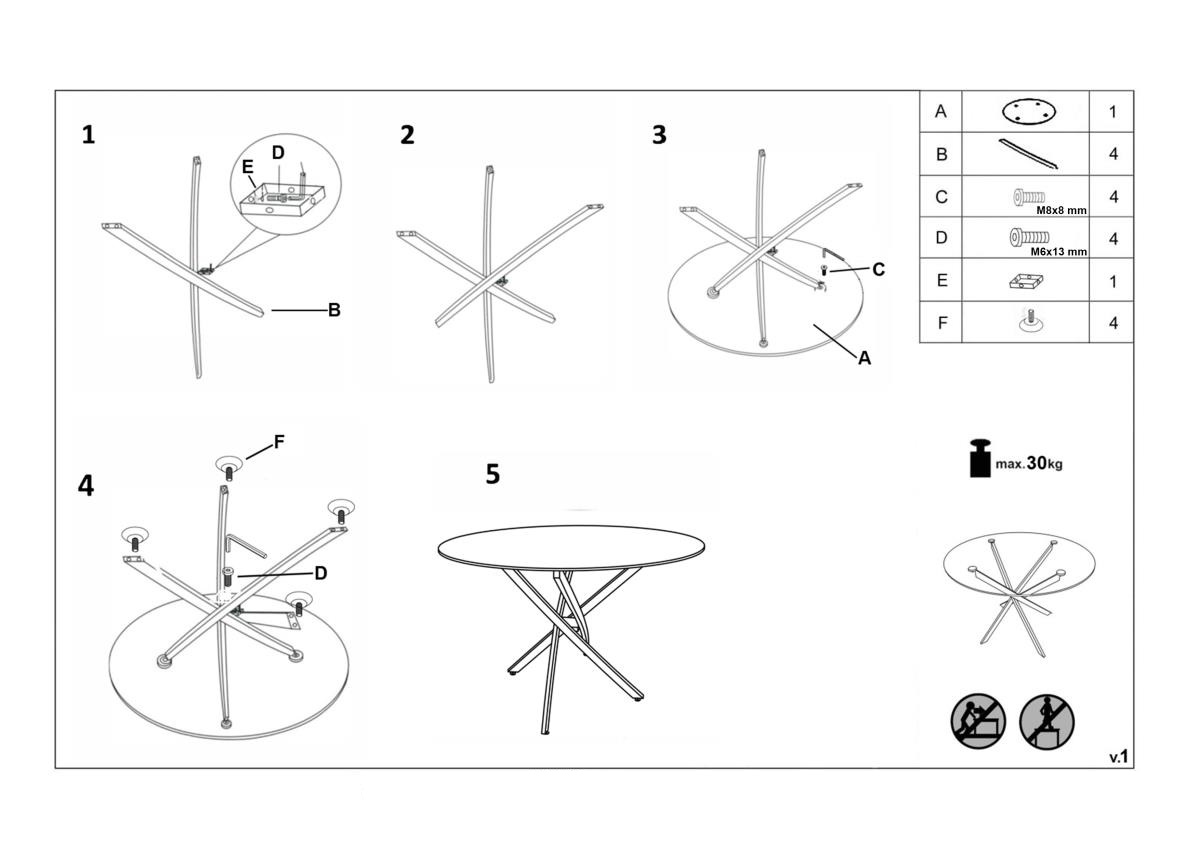 1

E D

B

2

3

C

A

| A | | 1 |
|---|---|---|
| B | | 4 |
| C | M8x8 mm | 4 |
| D | M6x13 mm | 4 |
| E | | 1 |
| F | | 4 |

4

F

D

5

max.30kg

v.1