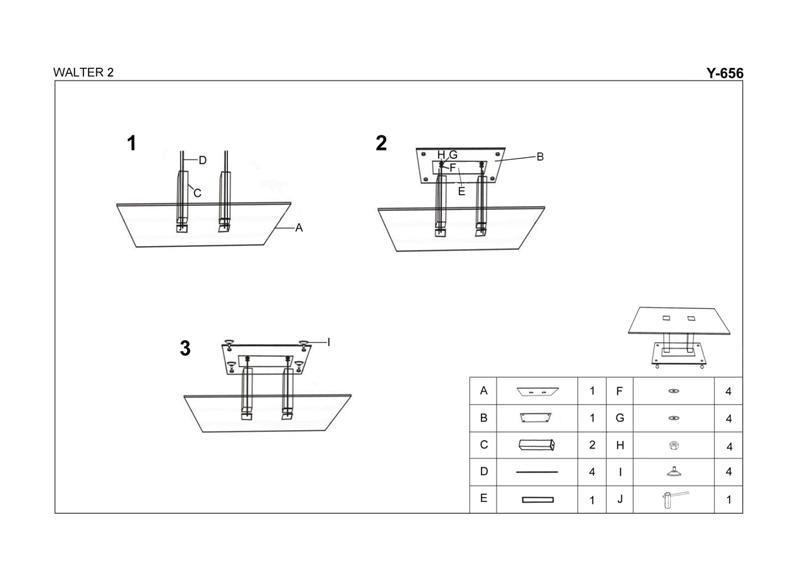 WALTER 2

Y-656

1

D

C

A

2

H G

F

E

B

3

I

| A | | 1 | F | | 4 |
|---|---|---|---|---|---|
| B | | 1 | G | | 4 |
| C | | 2 | H | | 4 |
| D | | 4 | I | | 4 |
| E | | 1 | J | | 1 |