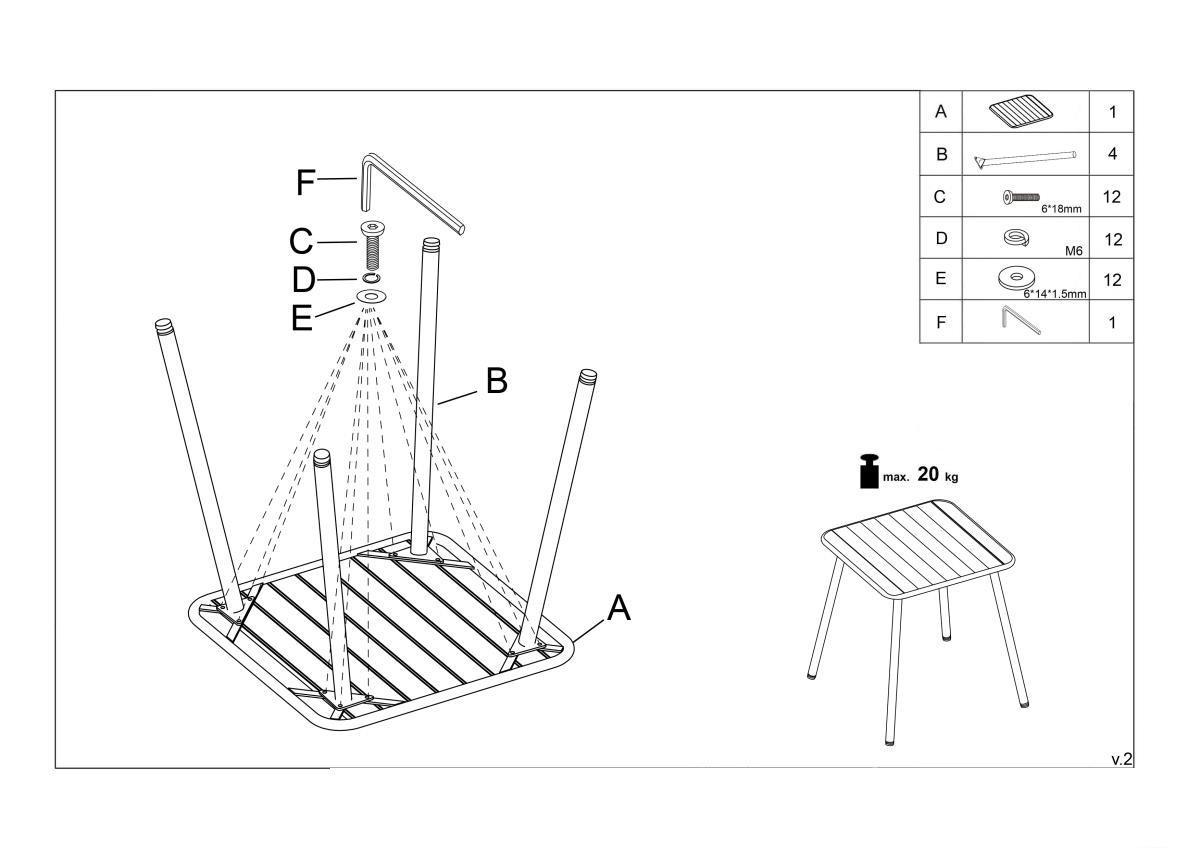 F
C
D
E
B
A

| A | | 1 |
|---|---|---|
| B | | 4 |
| C | 6*18mm | 12 |
| D | M6 | 12 |
| E | 6*14*1.5mm | 12 |
| F | | 1 |

max. 20 kg

v.2