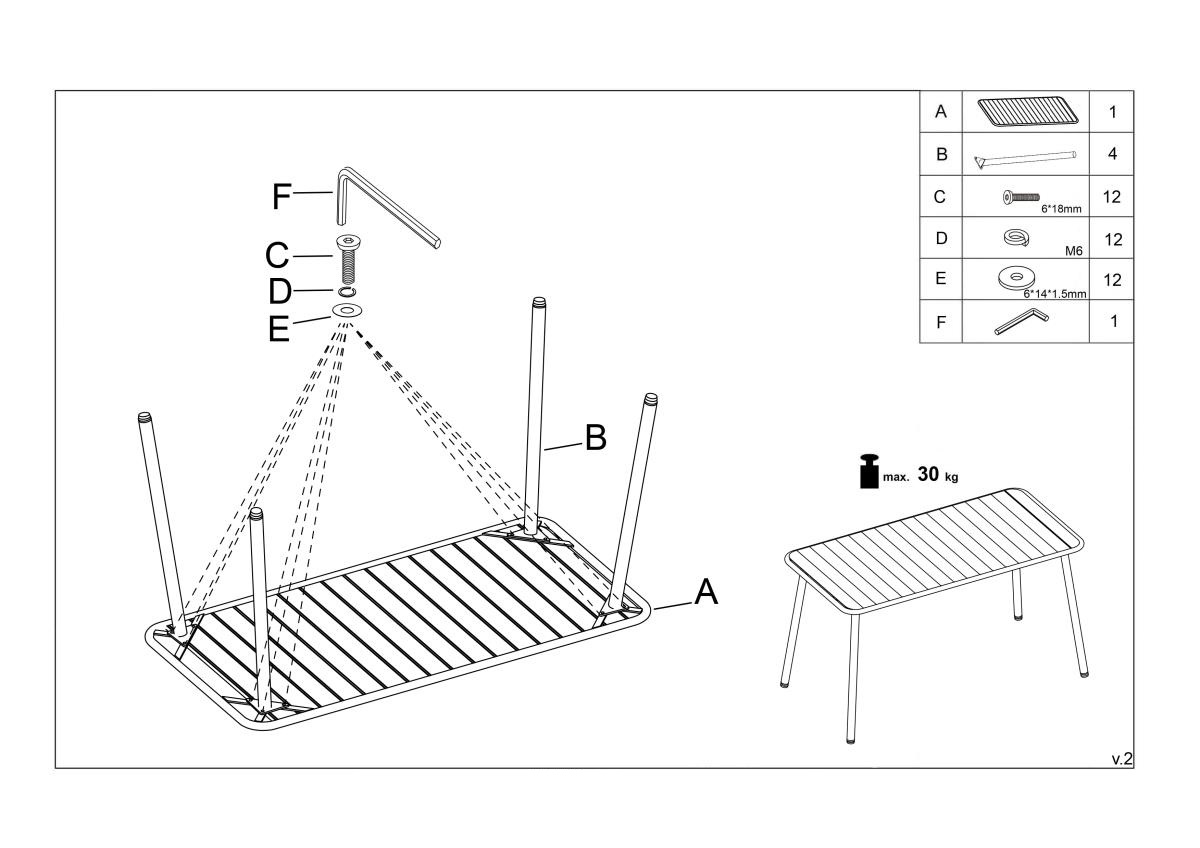 | A |  | 1 |
|---|---|---|
| B |  | 4 |
| C | 6*18mm | 12 |
| D | M6 | 12 |
| E | 6*14*1.5mm | 12 |
| F |  | 1 |

F
C
D
E
B
A

max. 30 kg

v.2