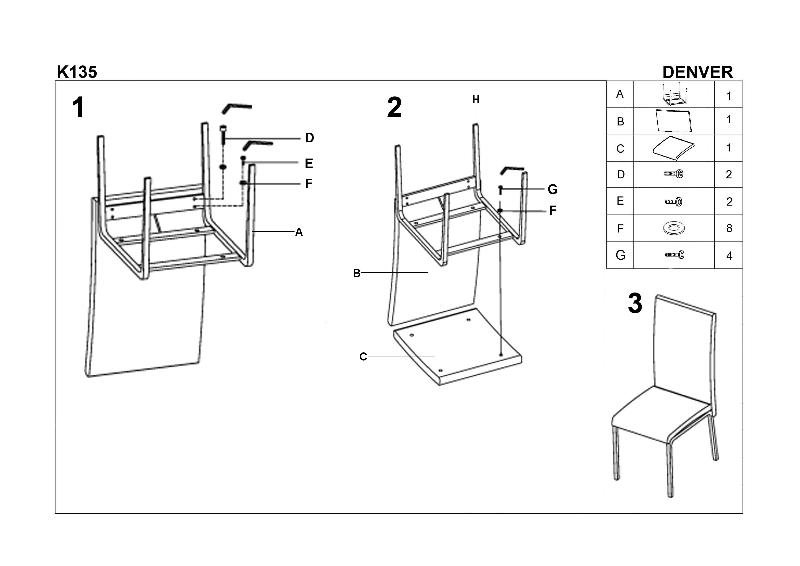 K135

DENVER

1

D

E

F

A

2

H

G

F

B

C

| A | | 1 |
|---|---|---|
| B | | 1 |
| C | | 1 |
| D | | 2 |
| E | | 2 |
| F | | 8 |
| G | | 4 |

3