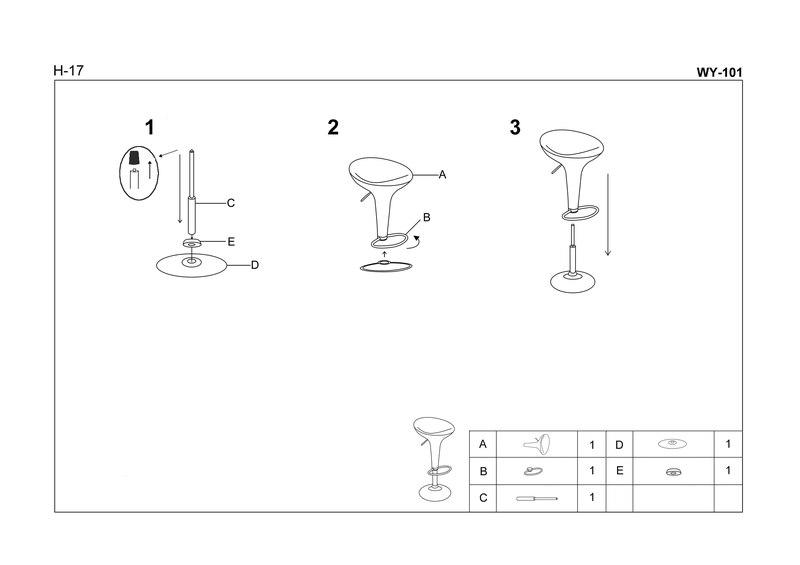 H-17

WY-101

1

C

E

D

2

A

B

3

| A | | 1 | D | | 1 |
|---|---|---|---|---|---|
| B | | 1 | E | | 1 |
| C | | 1 | | | |