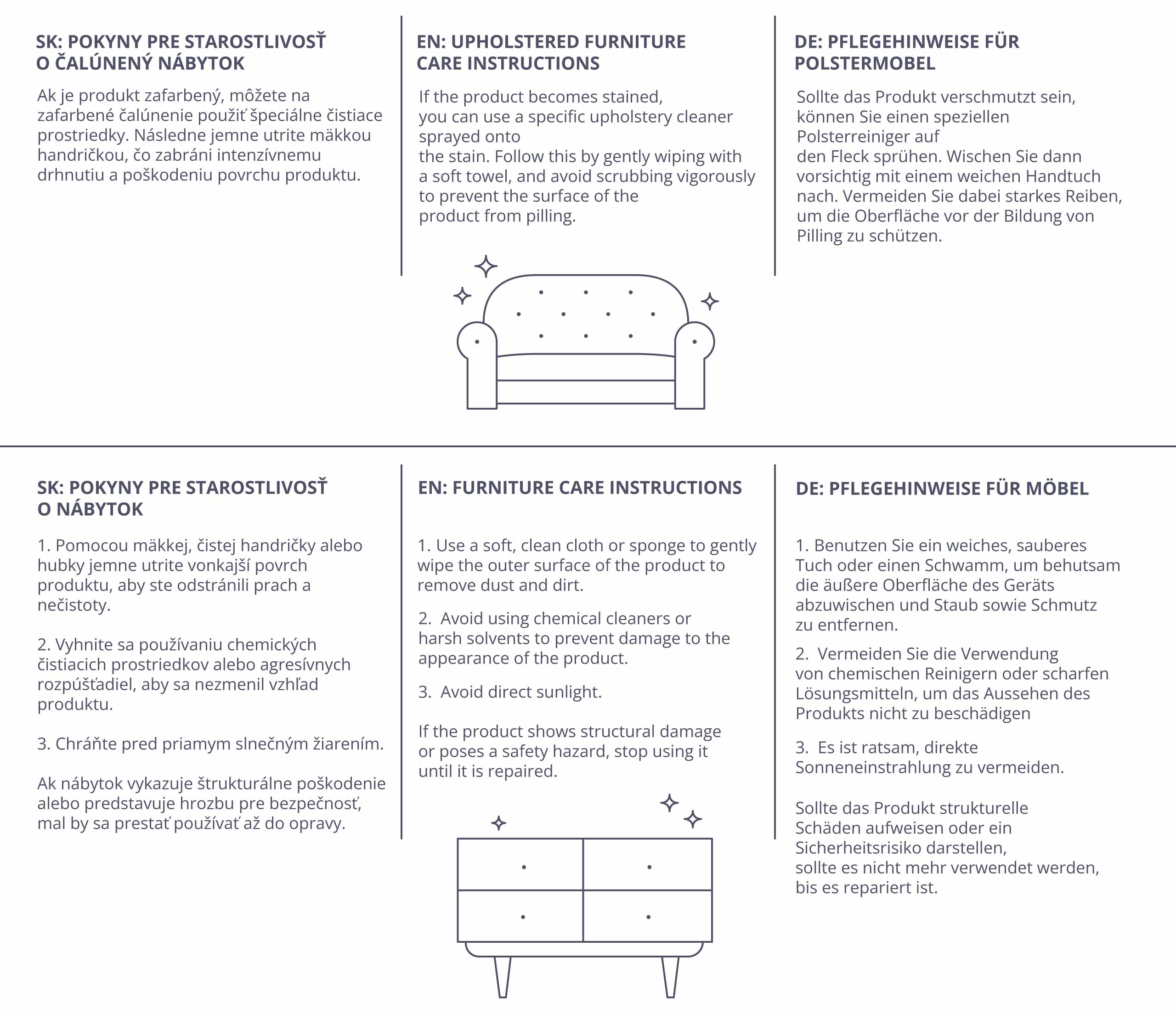 SK: POKYNY PRE STAROSTLIVOSŤ O ČALÚNENÝ NÁBYTOK

Ak je produkt zafarbený, môžete na zafarbené čalúnenie použiť špeciálne čistiace prostriedky. Následne jemne utrite mäkkou handričkou, čo zabráni intenzívnemu drhnutiu a poškodeniu povrchu produktu.

EN: UPHOLSTERED FURNITURE CARE INSTRUCTIONS

If the product becomes stained, you can use a specific upholstery cleaner sprayed onto the stain. Follow this by gently wiping with a soft towel, and avoid scrubbing vigorously to prevent the surface of the product from pilling.

DE: PFLEGEHINWEISE FÜR POLSTERMOBEL

Sollte das Produkt verschmutzt sein, können Sie einen speziellen Polsterreiniger auf den Fleck sprühen. Wischen Sie dann vorsichtig mit einem weichen Handtuch nach. Vermeiden Sie dabei starkes Reiben, um die Oberfläche vor der Bildung von Pilling zu schützen.

SK: POKYNY PRE STAROSTLIVOSŤ O NÁBYTOK

1. Pomocou mäkkej, čistej handričky alebo hubky jemne utrite vonkajší povrch produktu, aby ste odstránili prach a nečistoty.

2. Vyhnite sa používaniu chemických čistiacich prostriedkov alebo agresívnych rozpúšťadiel, aby sa nezmenil vzhľad produktu.

3. Chráňte pred priamym slnečným žiarením.

Ak nábytok vykazuje štrukturálne poškodenie alebo predstavuje hrozbu pre bezpečnosť, mal by sa prestať používať až do opravy.

EN: FURNITURE CARE INSTRUCTIONS

1. Use a soft, clean cloth or sponge to gently wipe the outer surface of the product to remove dust and dirt.

2. Avoid using chemical cleaners or harsh solvents to prevent damage to the appearance of the product.

3. Avoid direct sunlight.

If the product shows structural damage or poses a safety hazard, stop using it until it is repaired.

DE: PFLEGEHINWEISE FÜR MÖBEL

1. Benutzen Sie ein weiches, sauberes Tuch oder einen Schwamm, um behutsam die äußere Oberfläche des Geräts abzuwischen und Staub sowie Schmutz zu entfernen.

2. Vermeiden Sie die Verwendung von chemischen Reinigern oder scharfen Lösungsmitteln, um das Aussehen des Produkts nicht zu beschädigen

3. Es ist ratsam, direkte Sonneneinstrahlung zu vermeiden.

Sollte das Produkt strukturelle Schäden aufweisen oder ein Sicherheitsrisiko darstellen, sollte es nicht mehr verwendet werden, bis es repariert ist.