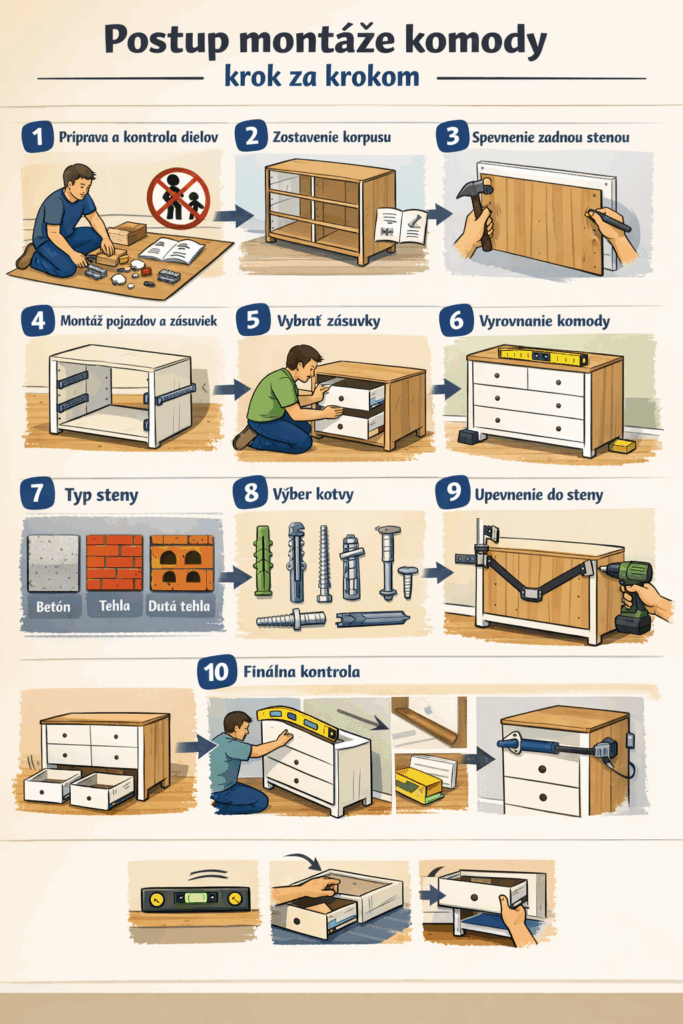 Postup montáže komody
krok za krokom

1 Príprava a kontrola dielov

2 Zostavenie korpusu

3 Spevnenie zadnou stenou

4 Montáž pojazdov a zásuviek

5 Vybrať zásuvky

6 Vyrovnanie komody

7 Typ steny

Betón

Tehla

Dutá tehla

8 Výber kotvy

9 Upevnenie do steny

10 Finálna kontrola